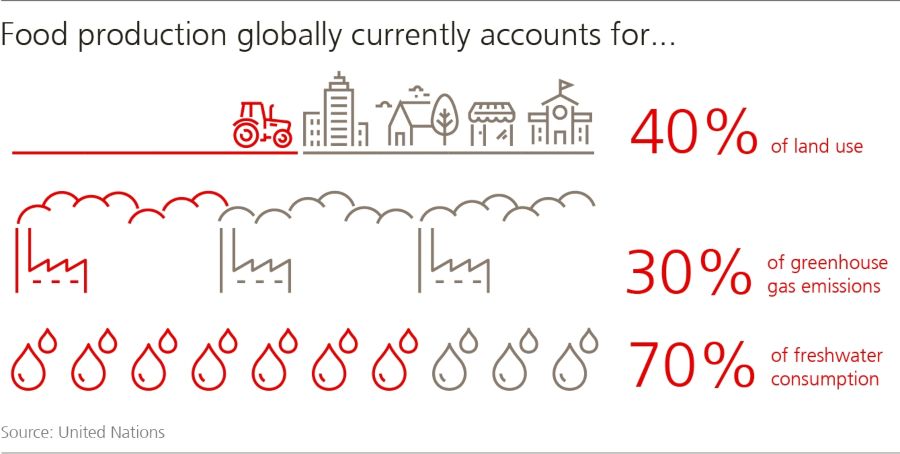 Food production globally currently accounts for...

40% of land use

30% of greenhouse gas emissions

70% of freshwater consumption

Source: United Nations